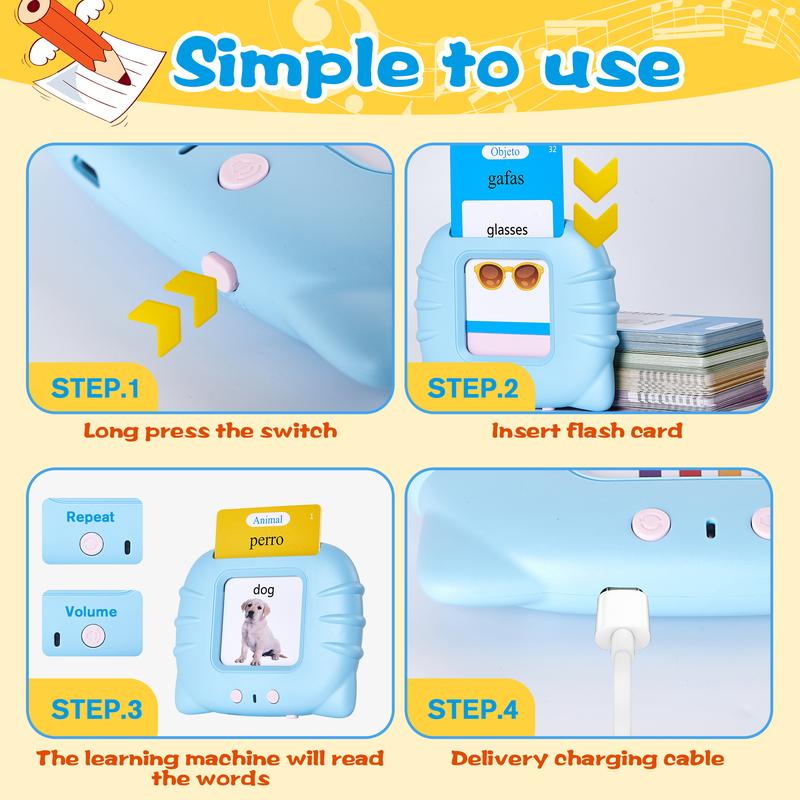 Simple to use

STEP.1

Long press the switch

Objeto 32
gafas
glasses

STEP.2

Insert flash card

Repeat

Volume

Animal 1
perro
dog

STEP.3

The learning machine will read the words

STEP.4

Delivery charging cable